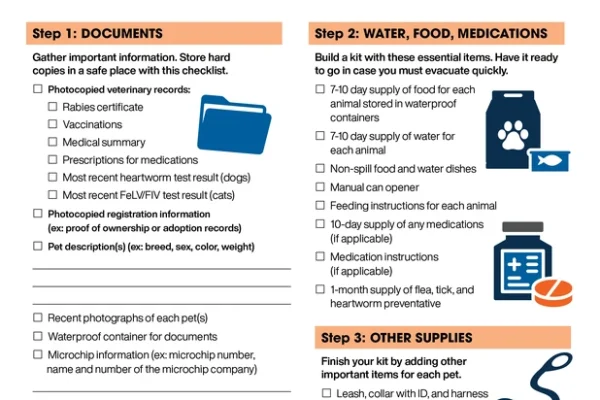 Step 1: DOCUMENTS

Gather important information. Store hard copies in a safe place with this checklist.

☐ Photocopied veterinary records:
☐ Rabies certificate
☐ Vaccinations
☐ Medical summary
☐ Prescriptions for medications
☐ Most recent heartworm test result (dogs)
☐ Most recent FeLV/FIV test result (cats)

☐ Photocopied registration information (ex: proof of ownership or adoption records)

☐ Pet description(s) (ex: breed, sex, color, weight)

☐ Recent photographs of each pet(s)

☐ Waterproof container for documents

☐ Microchip information (ex: microchip number, name and number of the microchip company)

Step 2: WATER, FOOD, MEDICATIONS

Build a kit with these essential items. Have it ready to go in case you must evacuate quickly.

☐ 7-10 day supply of food for each animal stored in waterproof containers

☐ 7-10 day supply of water for each animal

☐ Non-spill food and water dishes

☐ Manual can opener

☐ Feeding instructions for each animal

☐ 10-day supply of any medications (if applicable)

☐ Medication instructions (if applicable)

☐ 1-month supply of flea, tick, and heartworm preventative

Step 3: OTHER SUPPLIES

Finish your kit by adding other important items for each pet.

☐ Leash, collar with ID, and harness